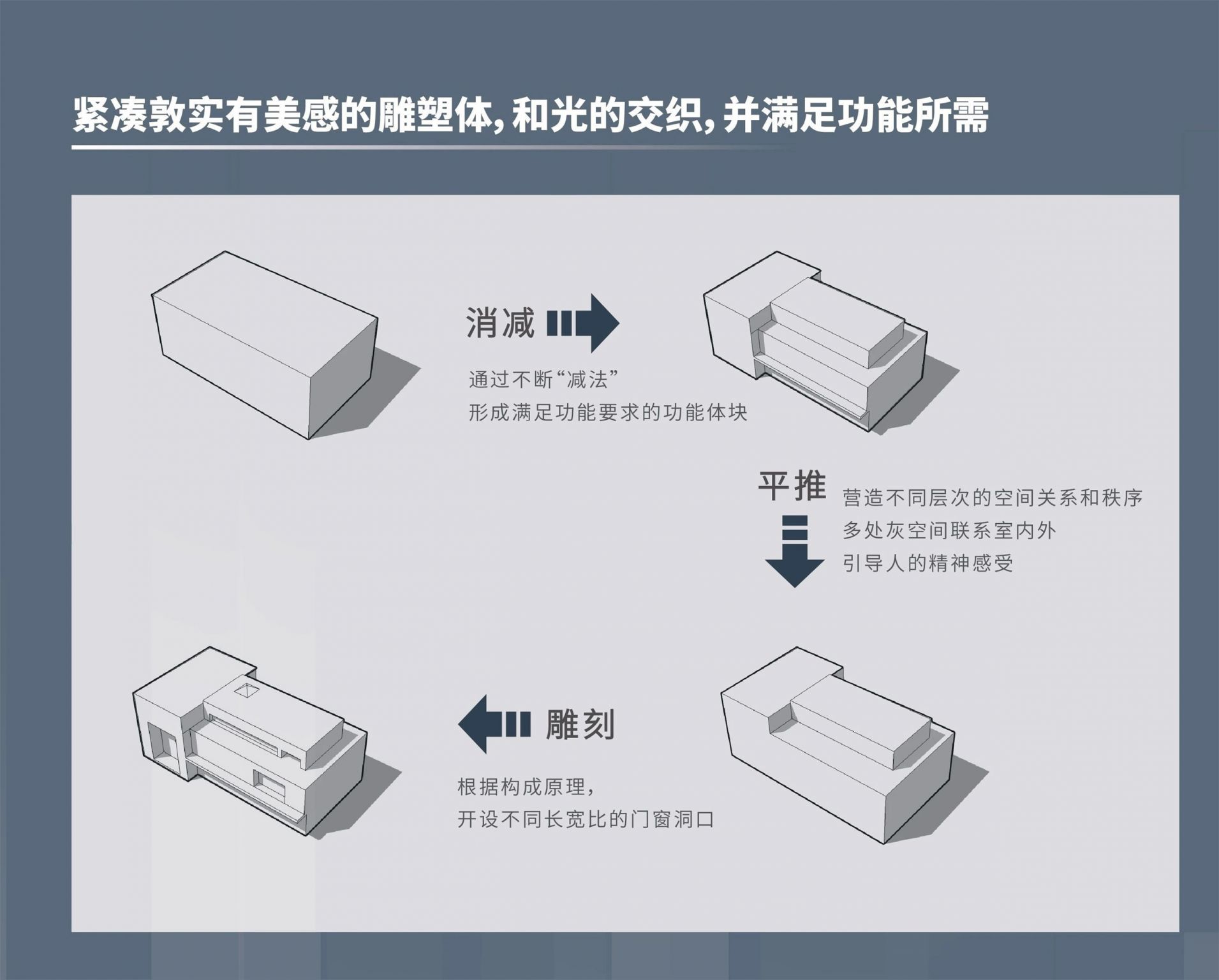 紧凑敦实有美感的雕塑体，和光的交织，并满足功能所需

消减

通过不断“减法”
形成满足功能要求的功能体块

平推

营造不同层次的空间关系和秩序
多处灰空间联系室内外
引导人的精神感受

雕刻

根据构成原理，
开设不同长宽比的门窗洞口