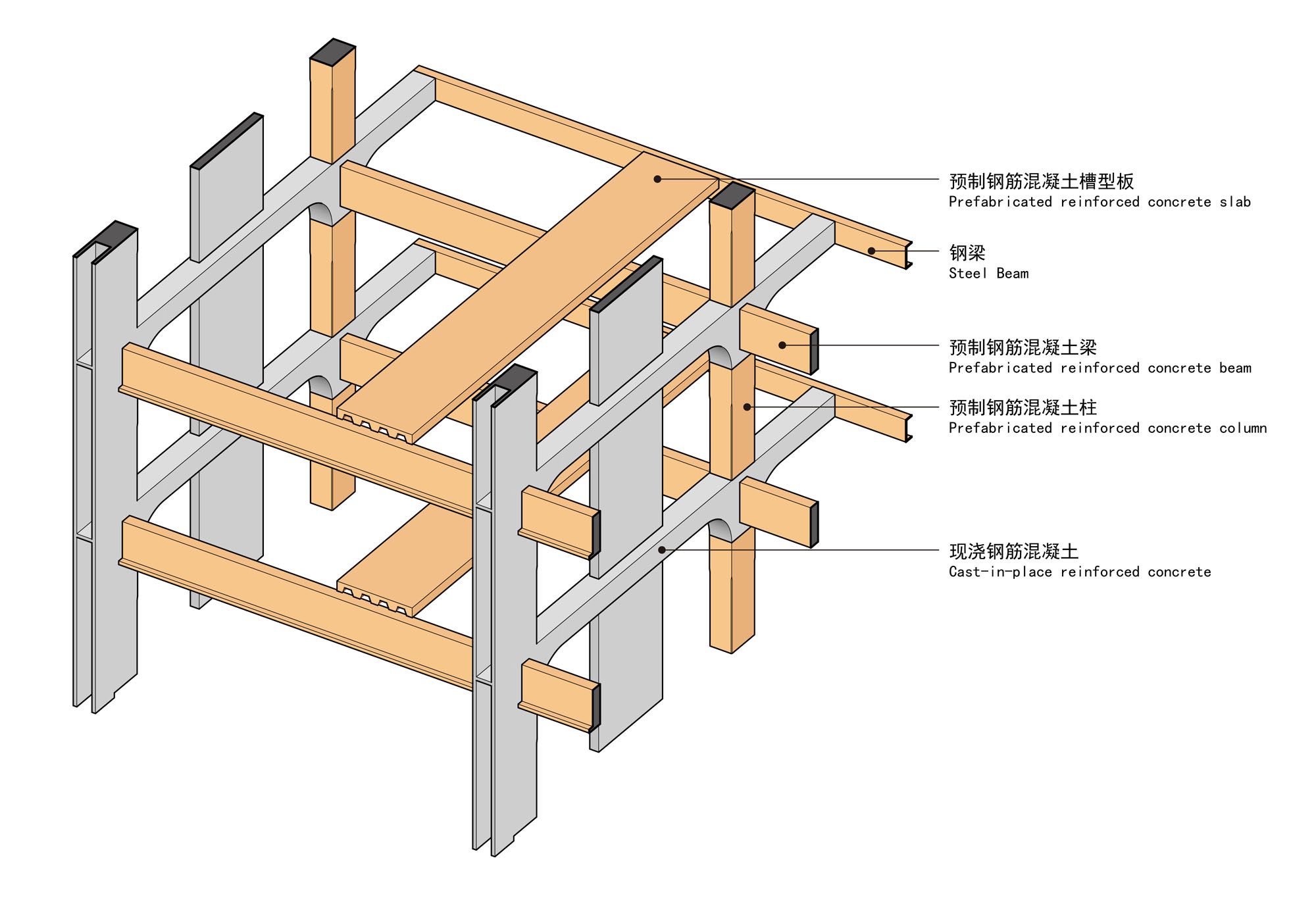 预制钢筋混凝土槽型板
Prefabricated reinforced concrete slab

钢梁
Steel Beam

预制钢筋混凝土梁
Prefabricated reinforced concrete beam

预制钢筋混凝土柱
Prefabricated reinforced concrete column

现浇钢筋混凝土
Cast-in-place reinforced concrete