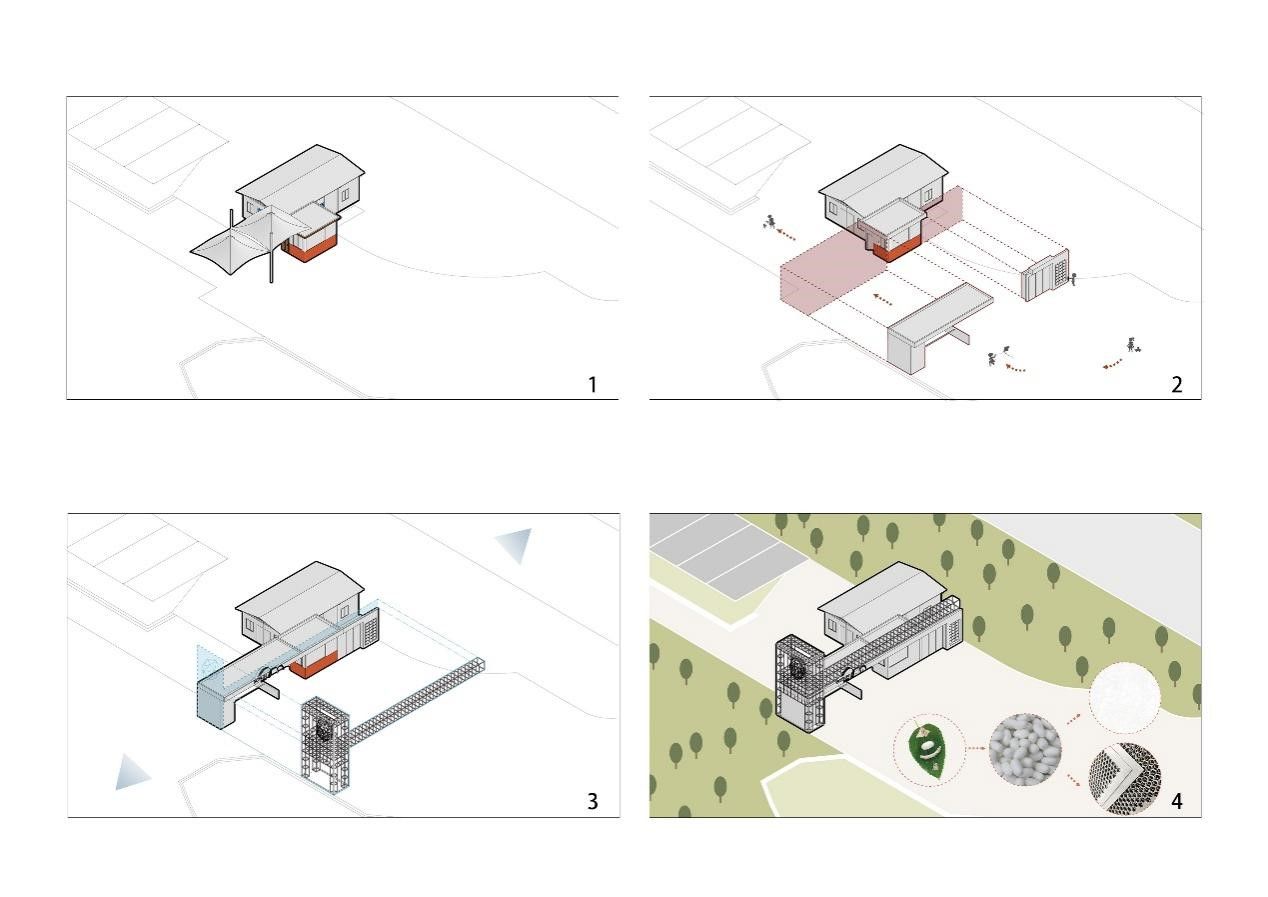 1

2

3

4