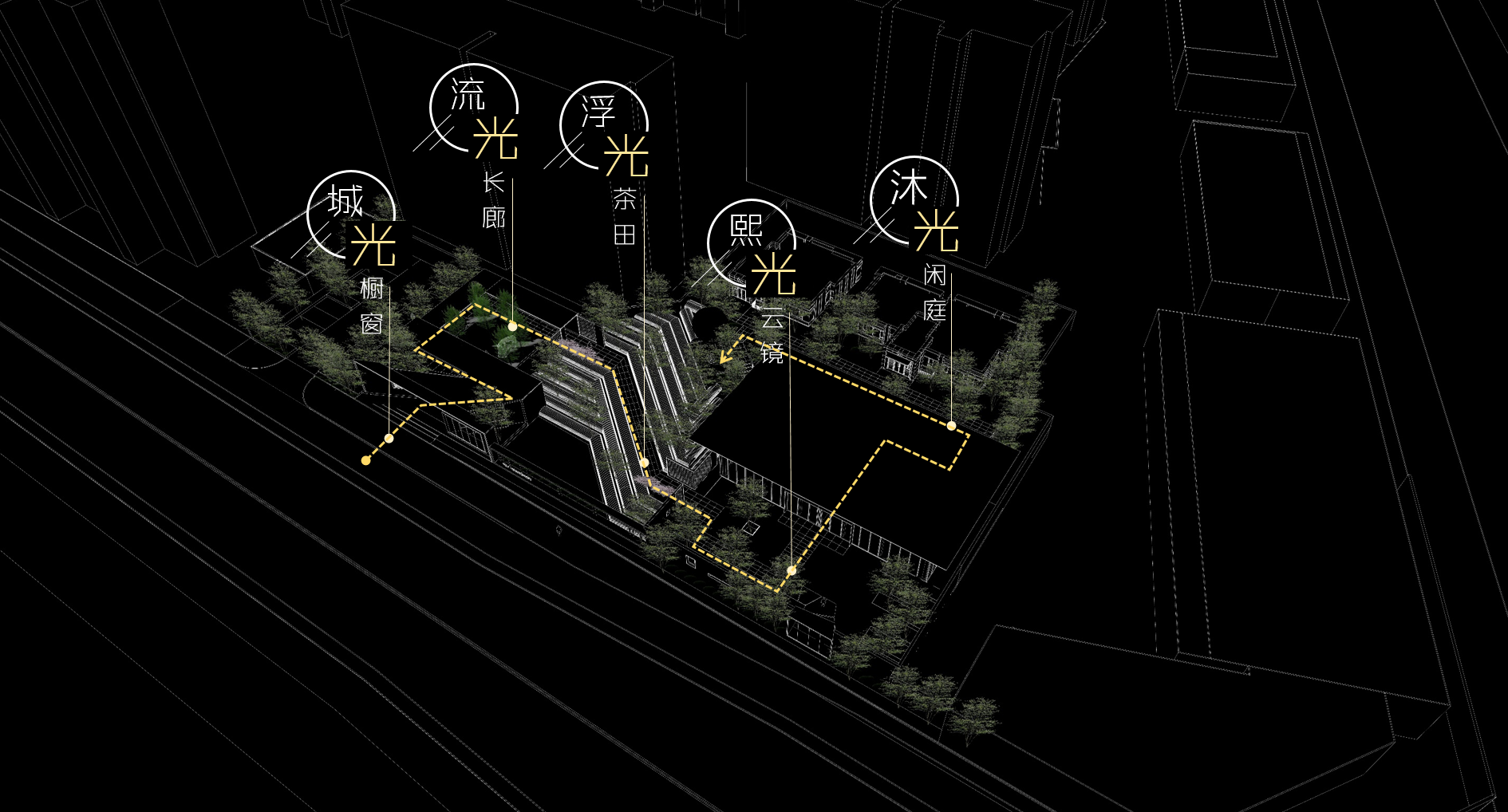 城光
橱窗

流光
长廊

浮光
茶田

熙光
云镜

沐光
闲庭