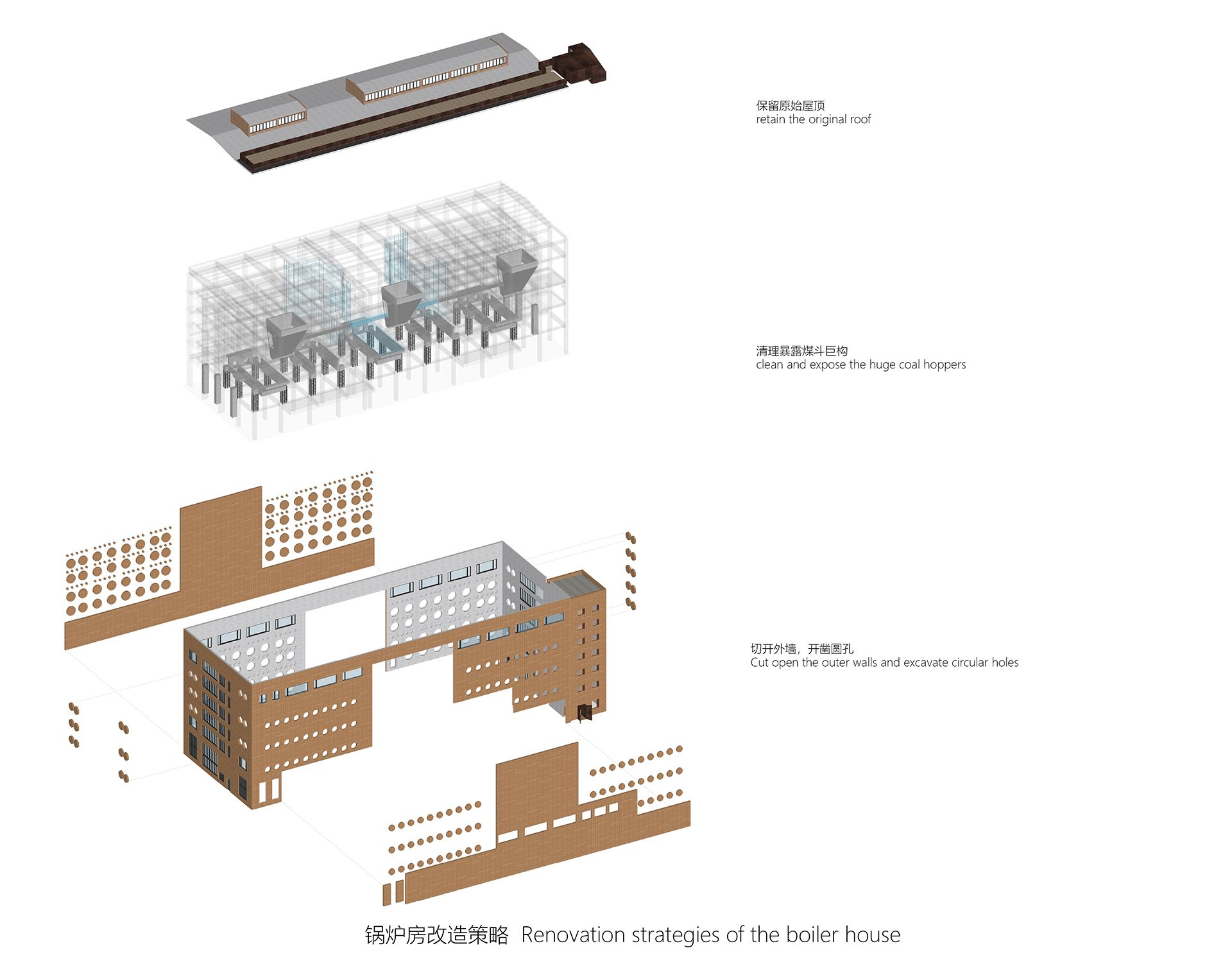 保留原始屋顶
retain the original roof

清理暴露煤斗巨构
clean and expose the huge coal hoppers

切开外墙，开凿圆孔
Cut open the outer walls and excavate circular holes

锅炉房改造策略 Renovation strategies of the boiler house